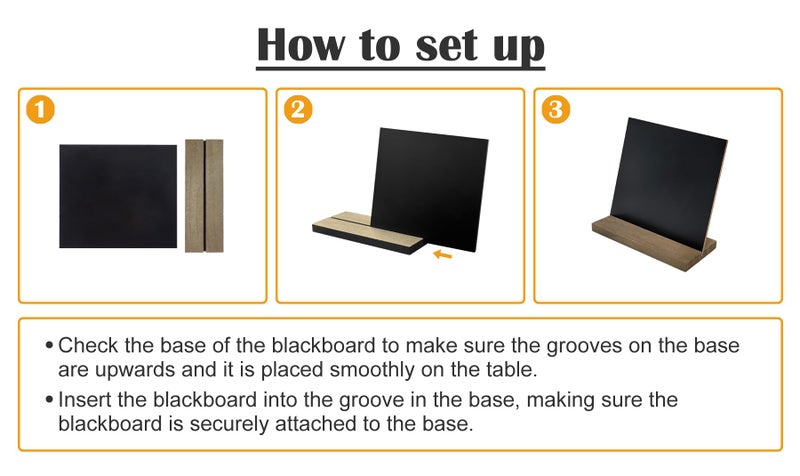 How to set up

1

2

3

• Check the base of the blackboard to make sure the grooves on the base are upwards and it is placed smoothly on the table.

• Insert the blackboard into the groove in the base, making sure the blackboard is securely attached to the base.